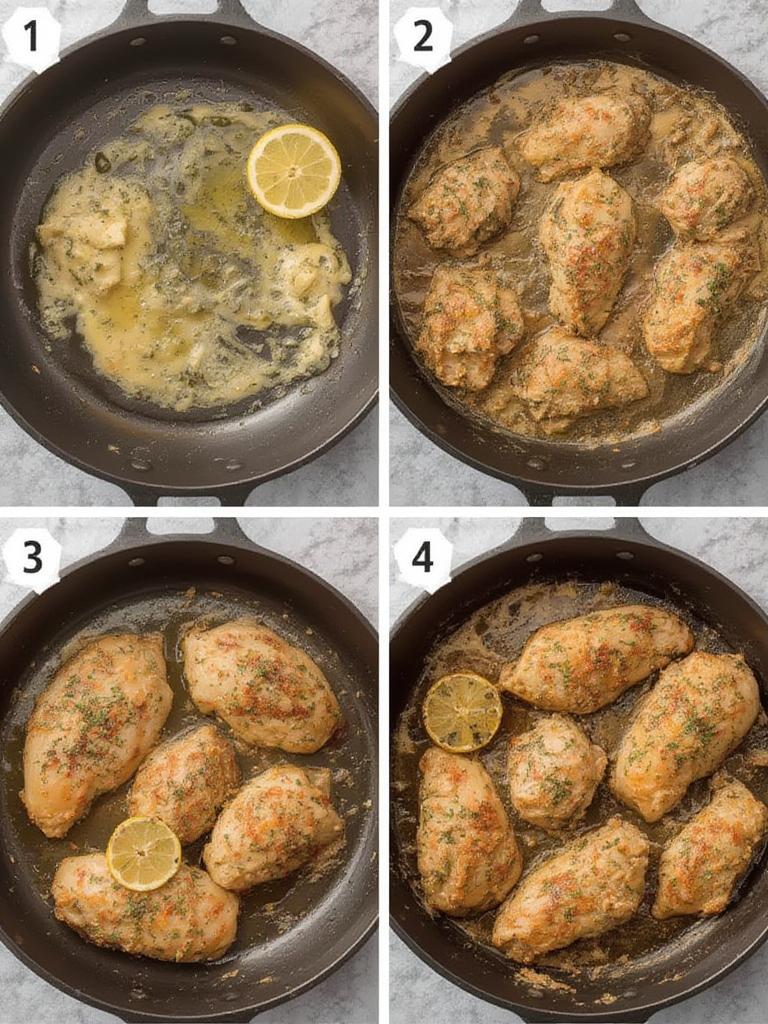 1

2

3

4