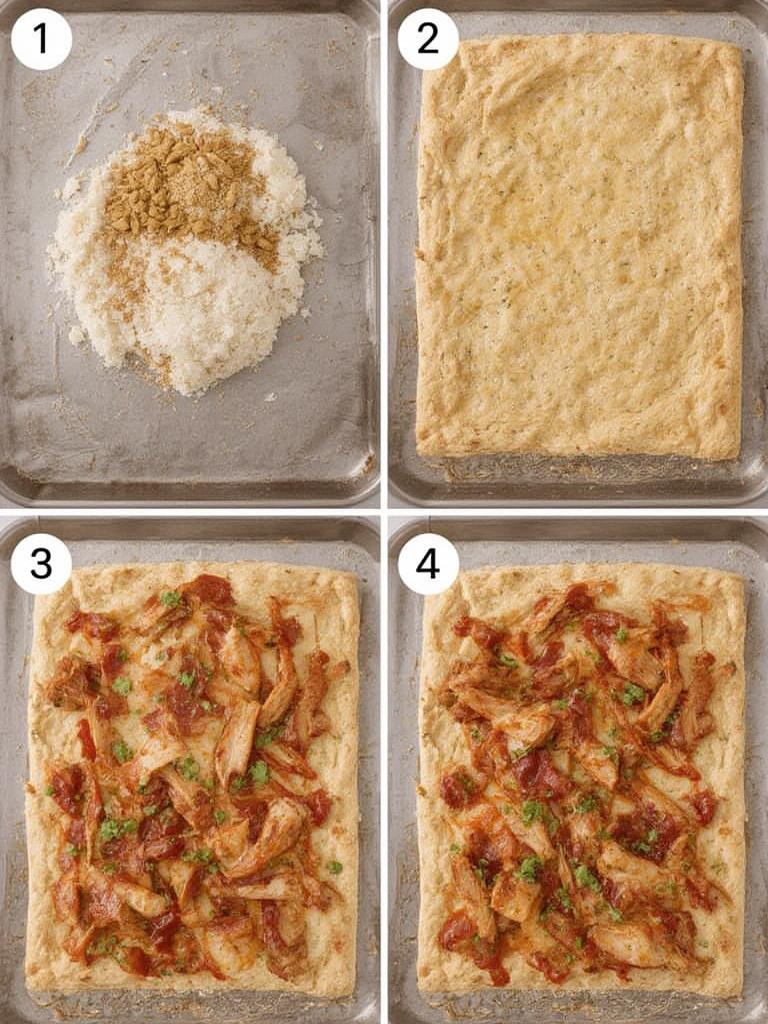 1
2
3
4