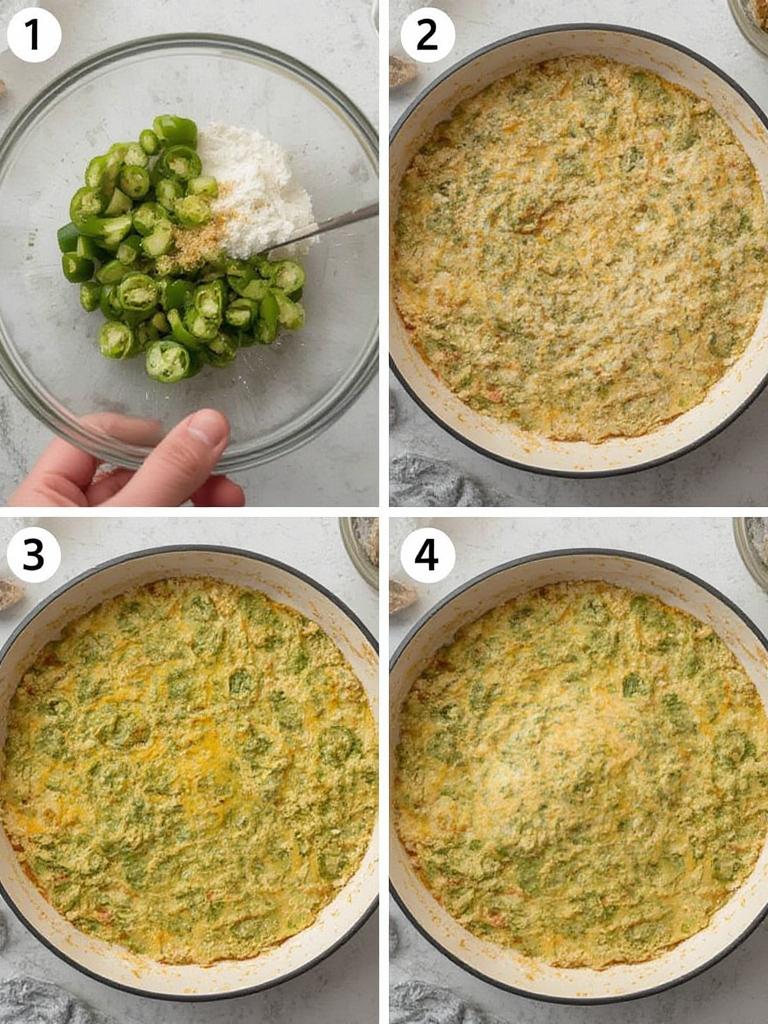 1

2

3

4