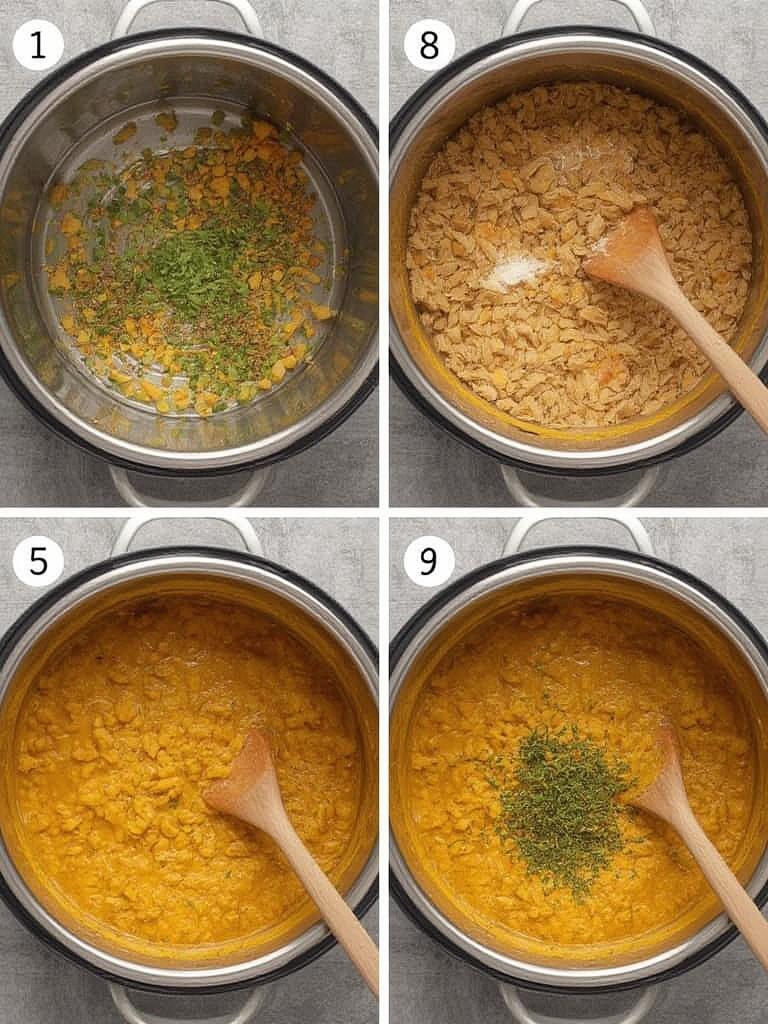 1

8

5

9