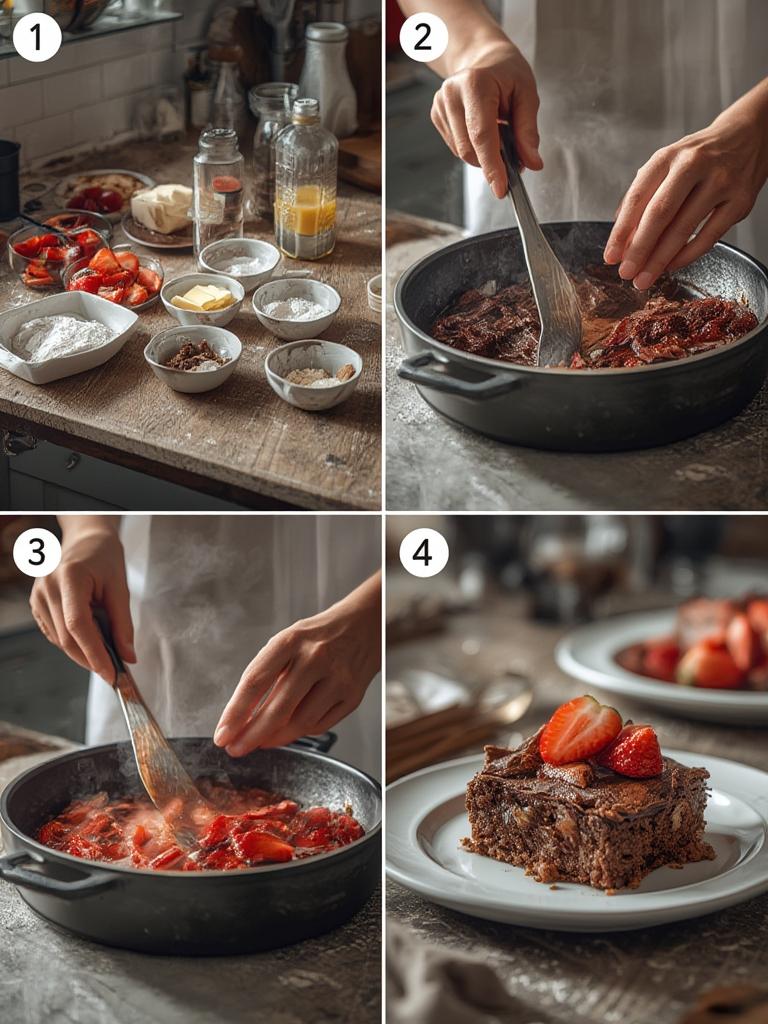 1

2

3

4