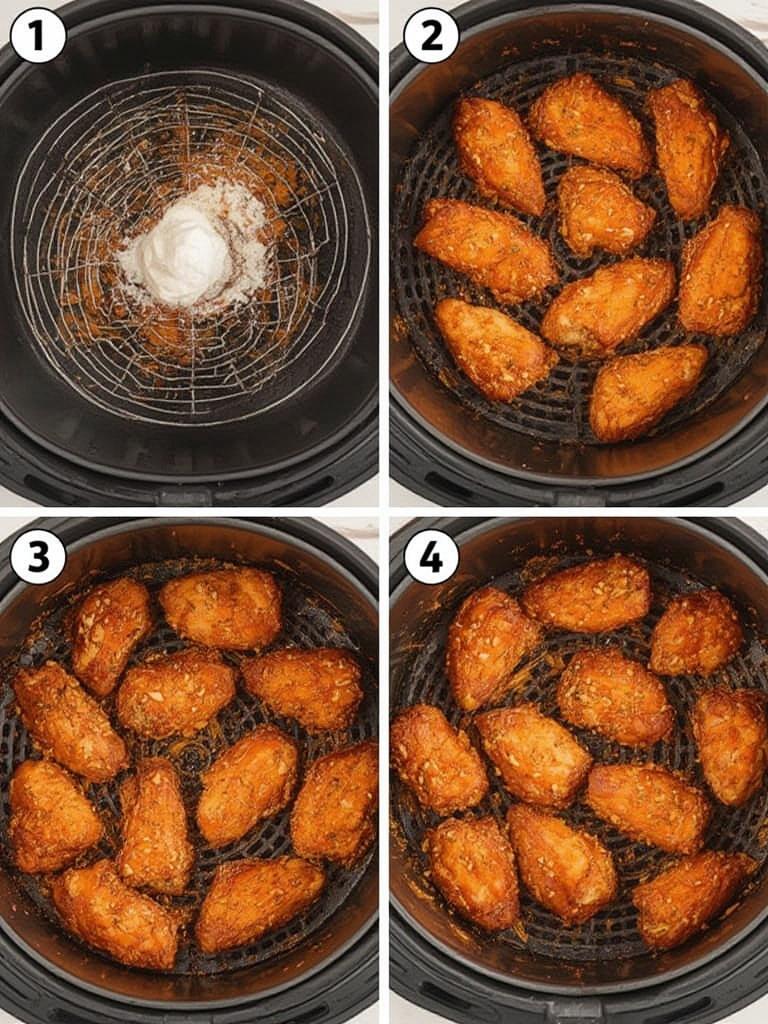 1

2

3

4