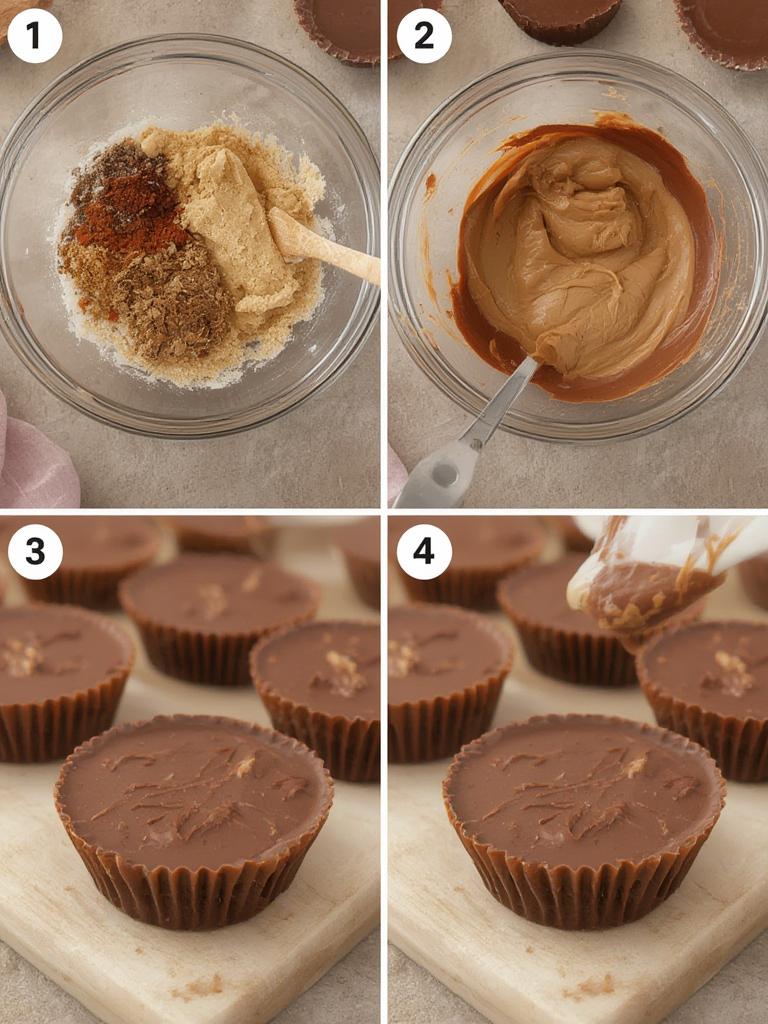 1

2

3

4