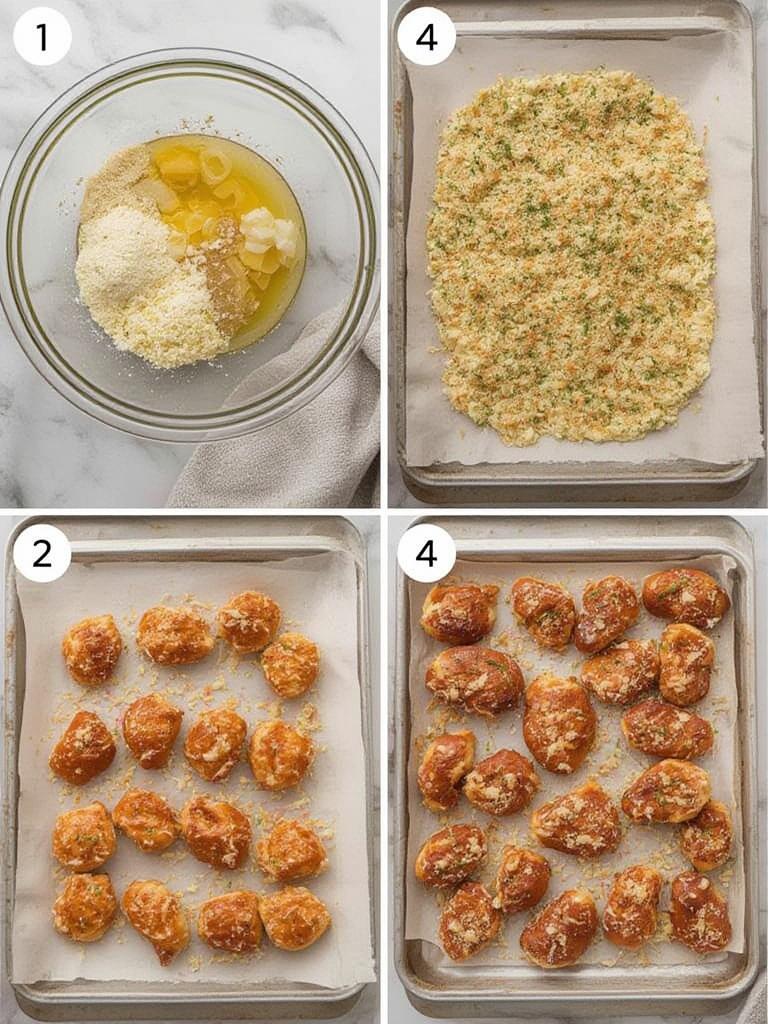 1

4

2

4