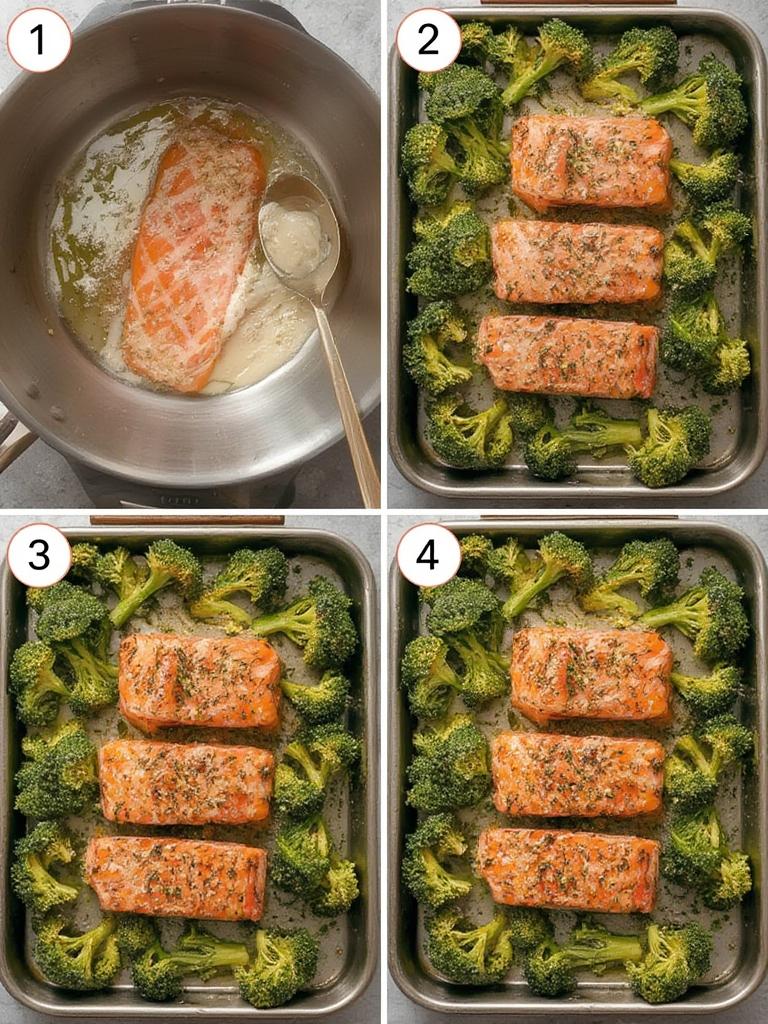 1

2

3

4