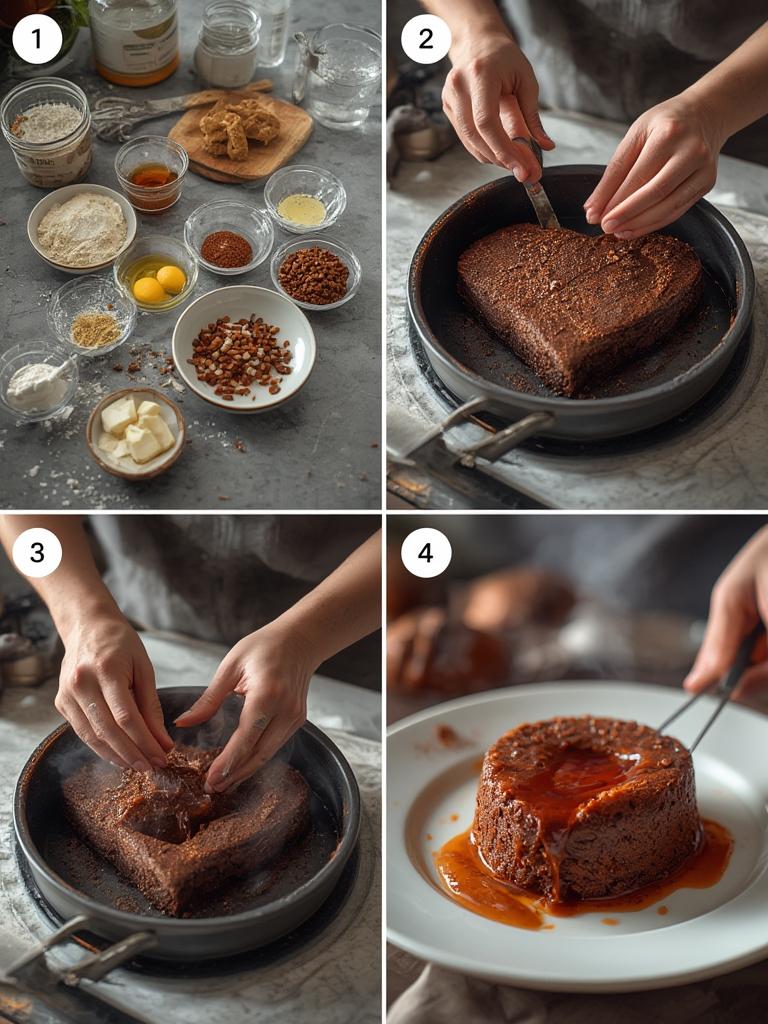 1
2
3
4