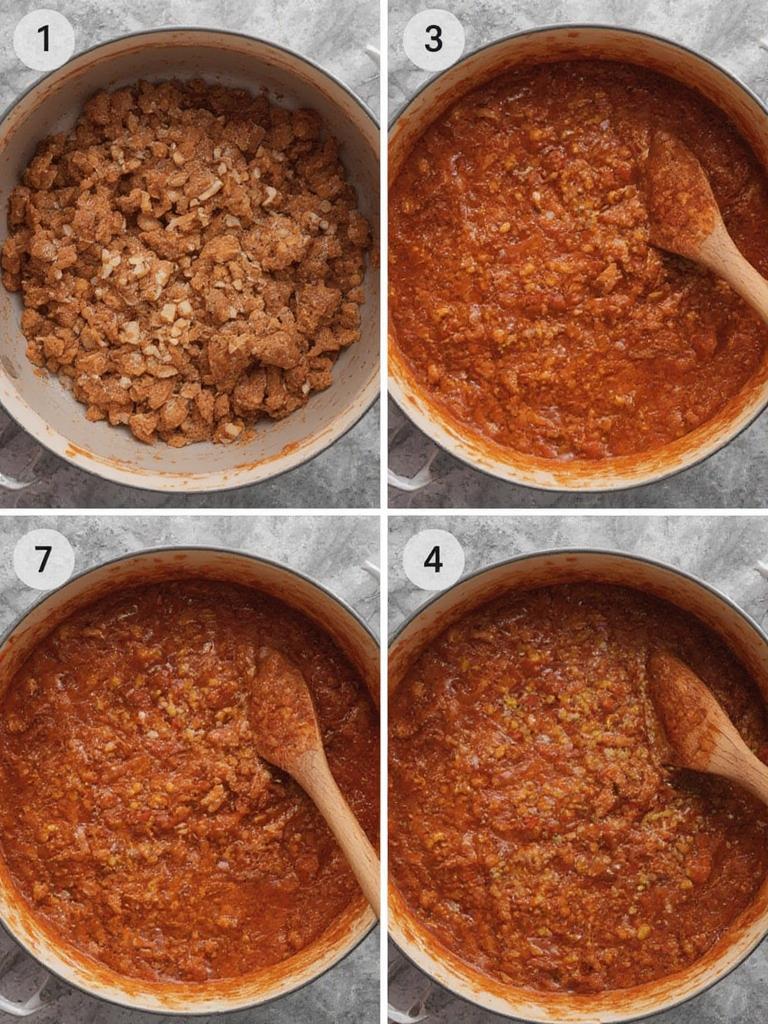 1

3

7

4