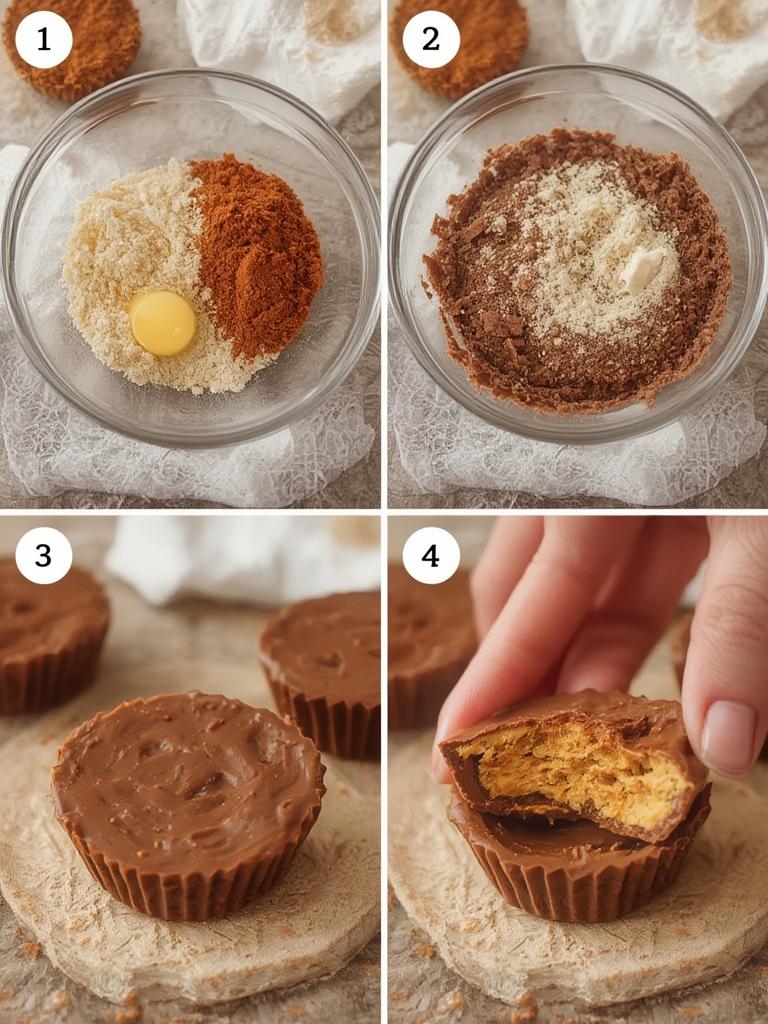 1

2

3

4