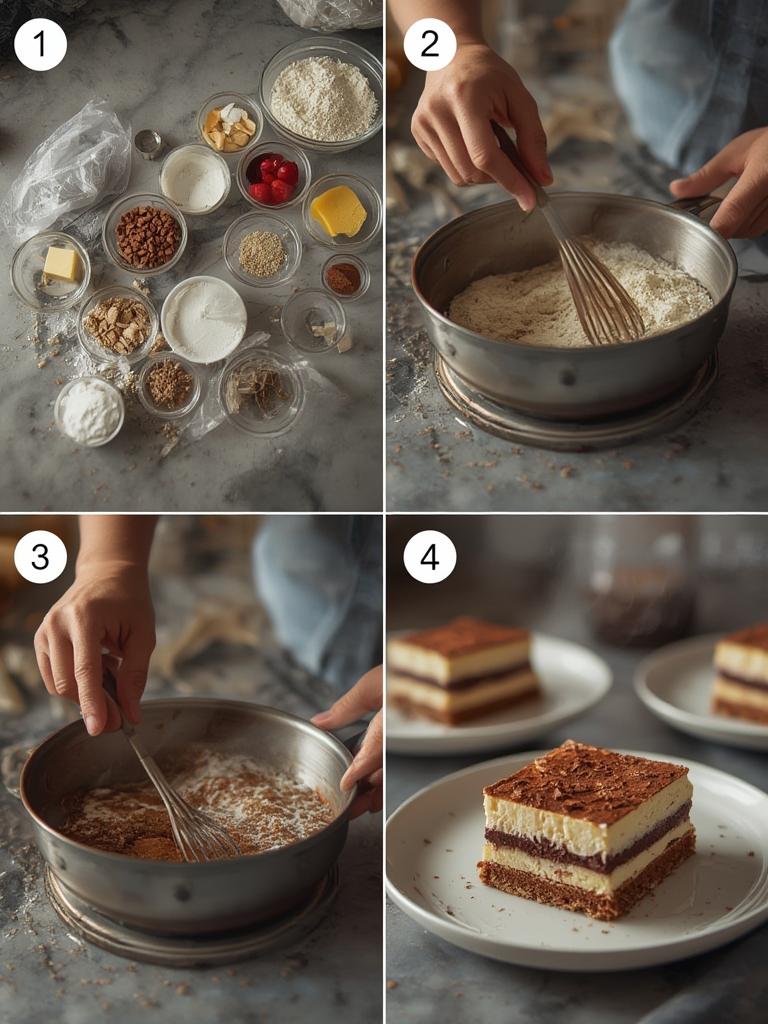 1
2
3
4