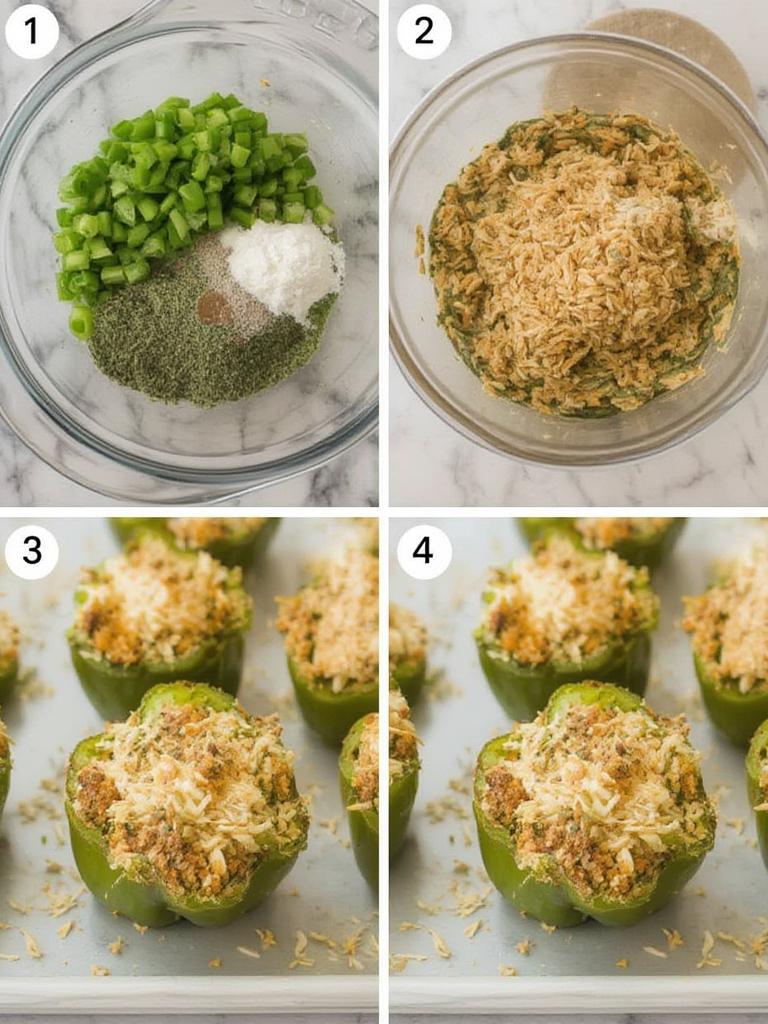 1
2
3
4