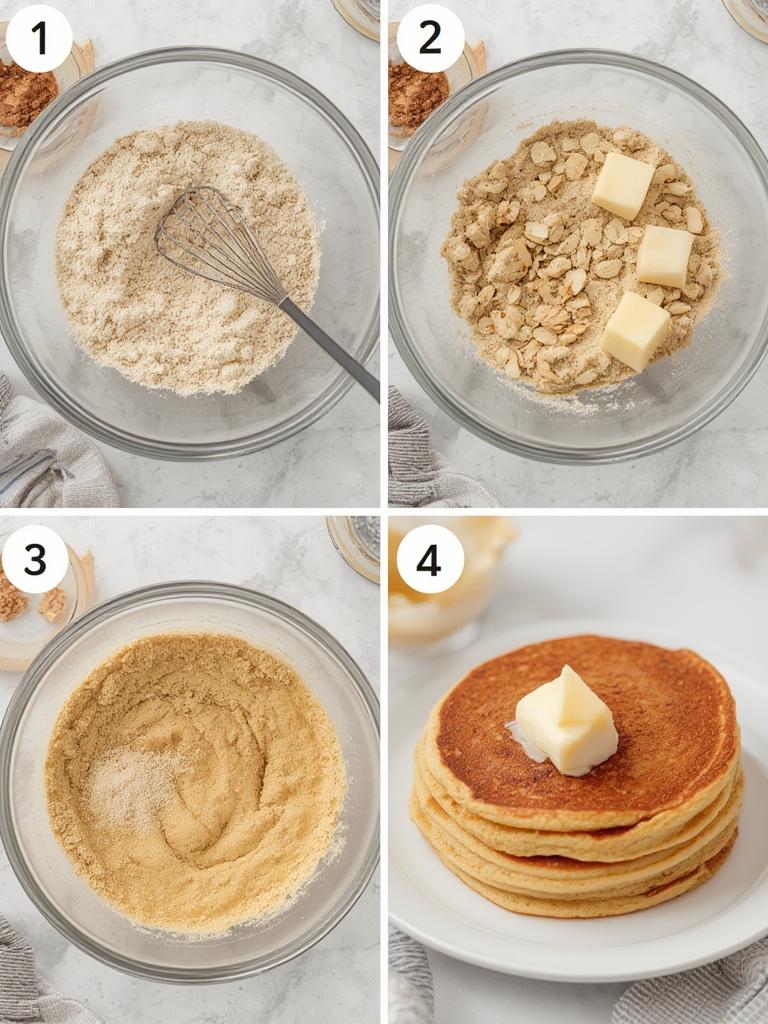 1

2

3

4