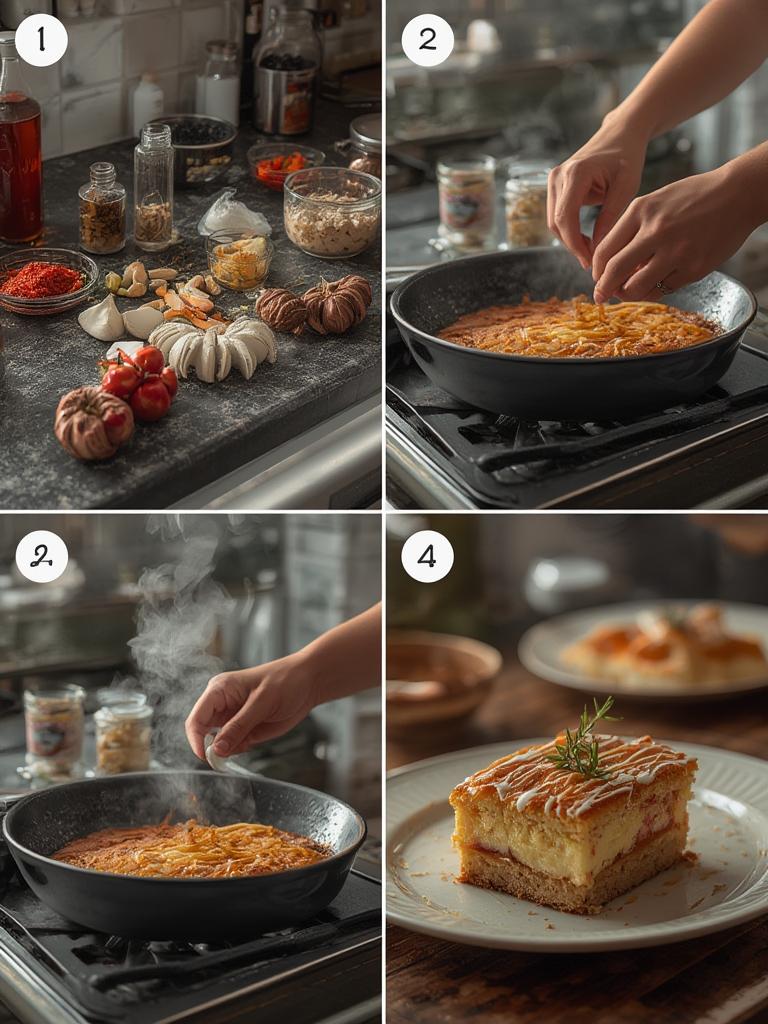 1
2
2
4