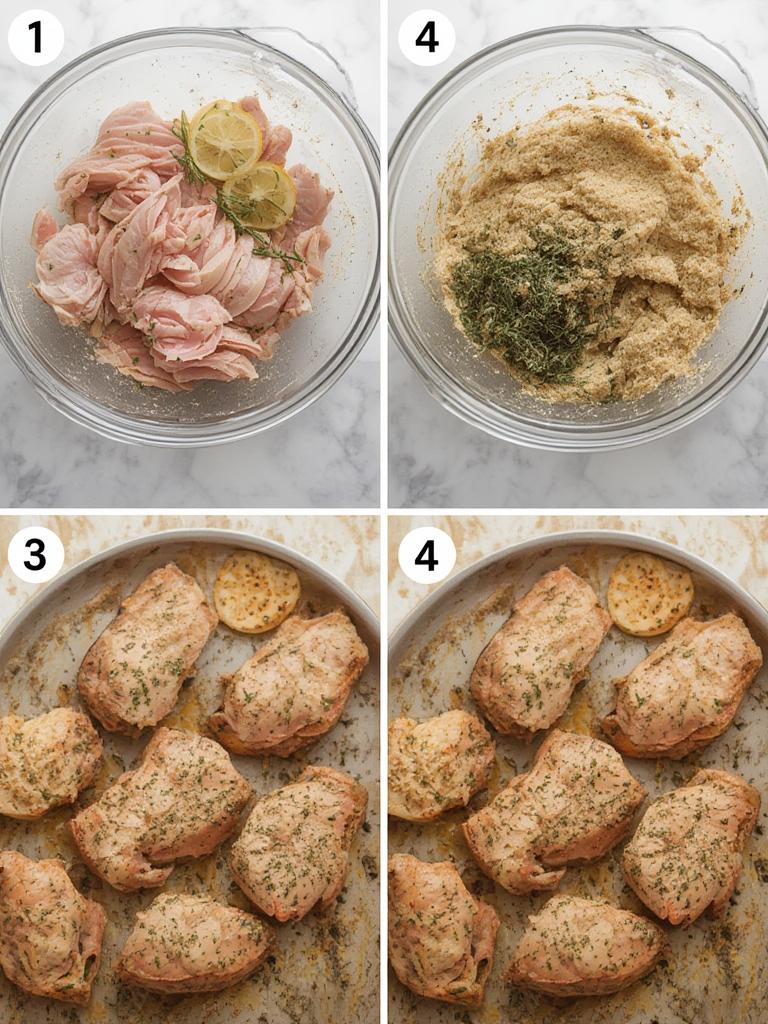 1

4

3

4