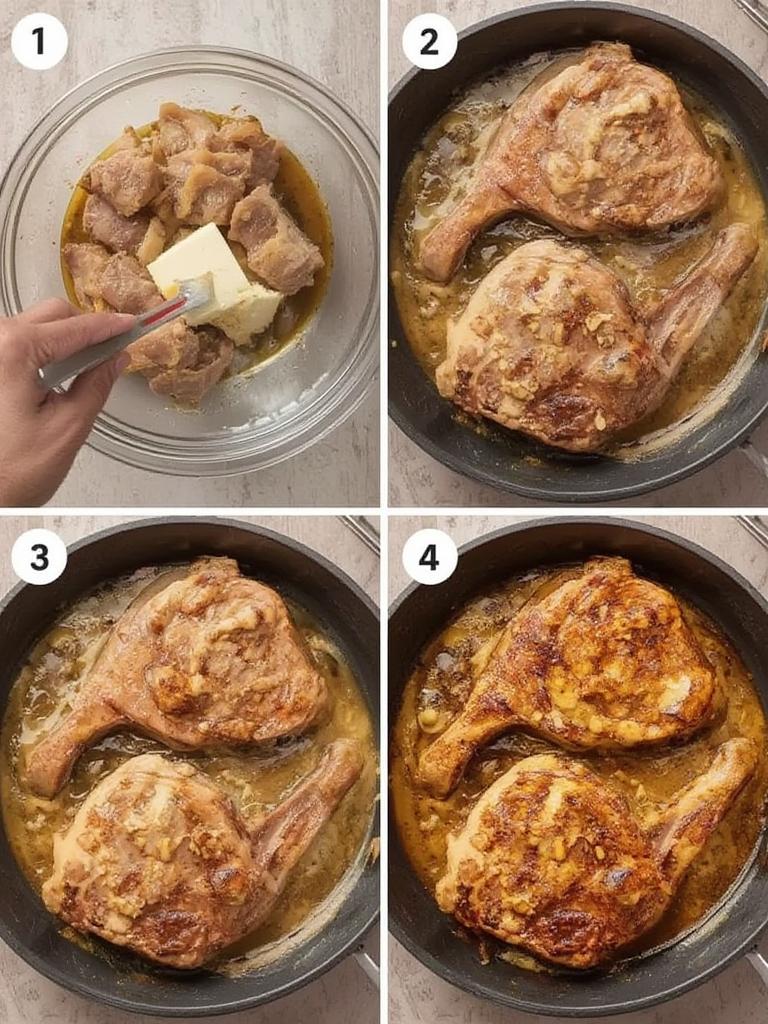 1

2

3

4