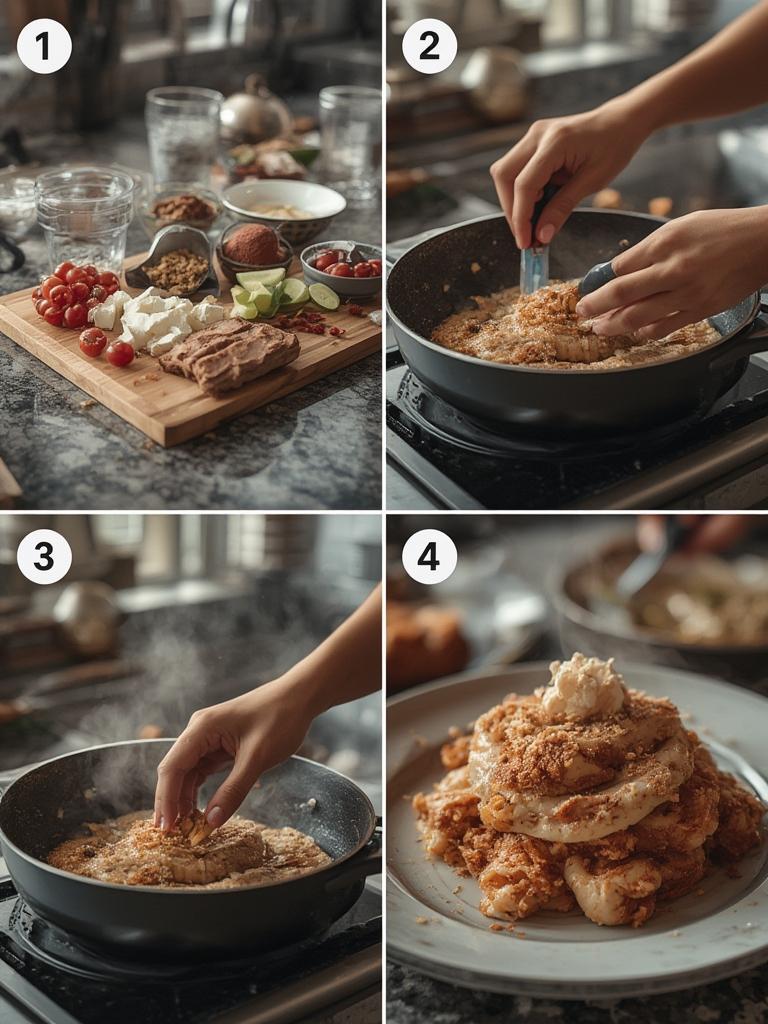 1
2
3
4