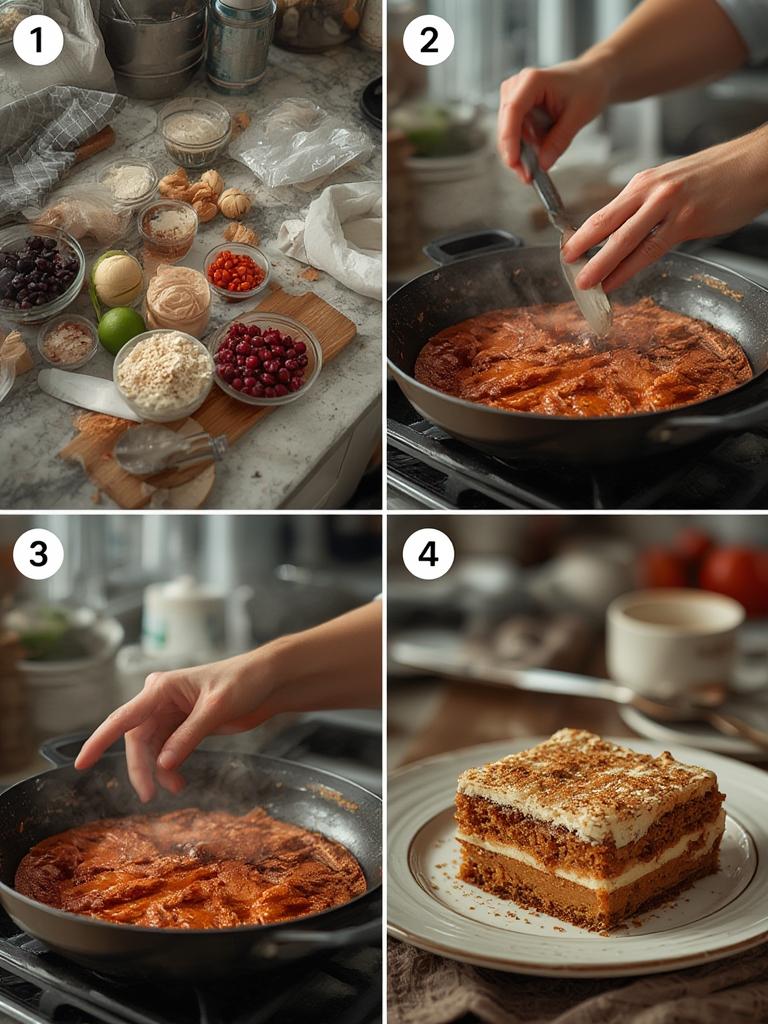 1
2
3
4