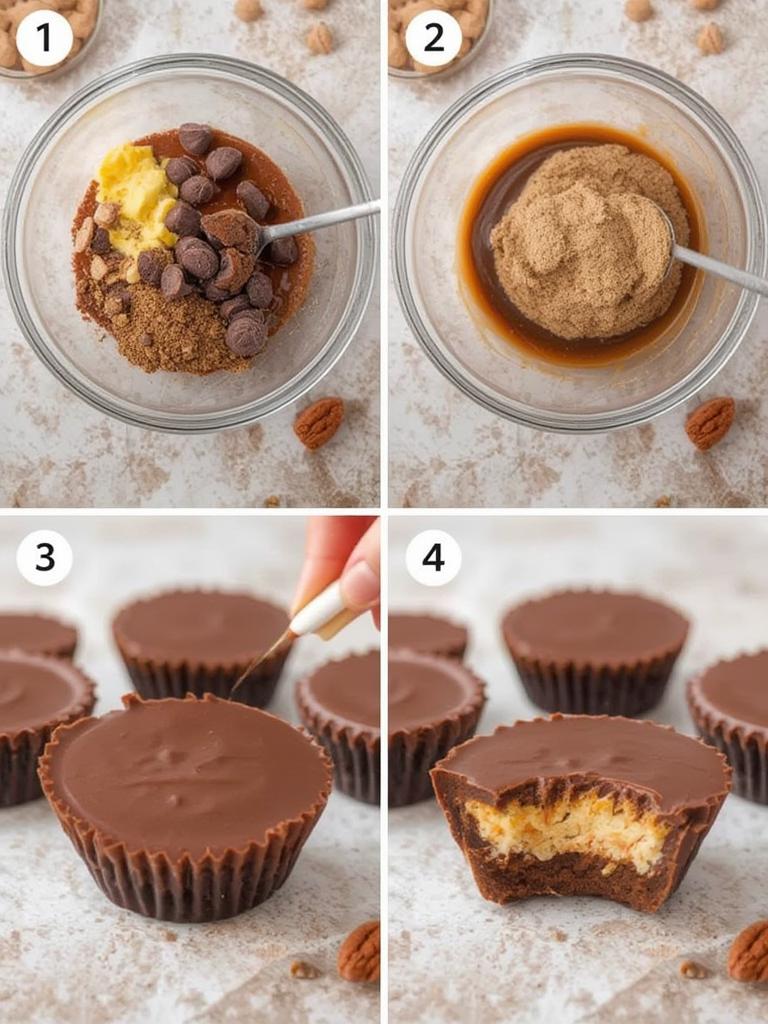 1
2
3
4