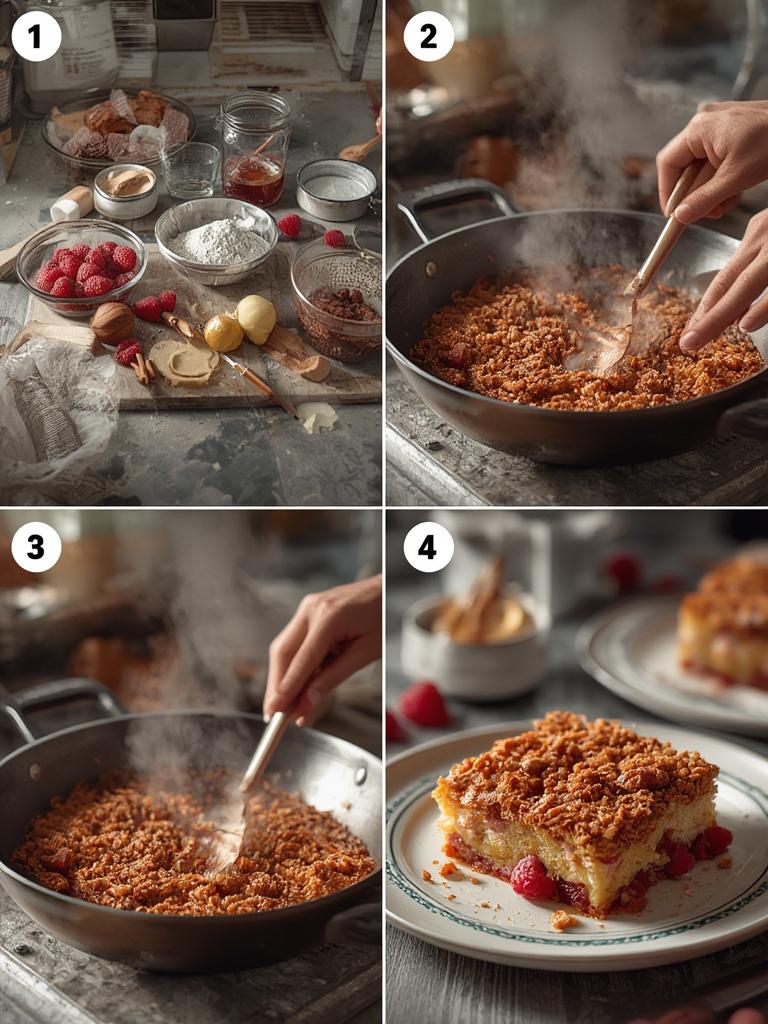 1
2
3
4