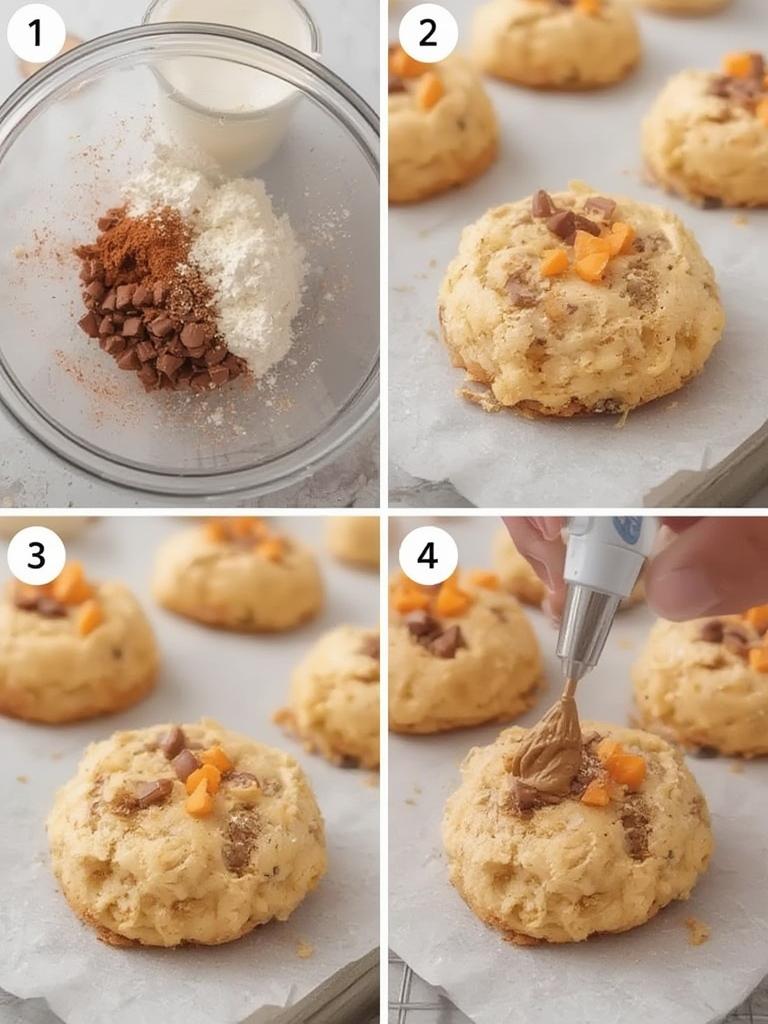 1

2

3

4