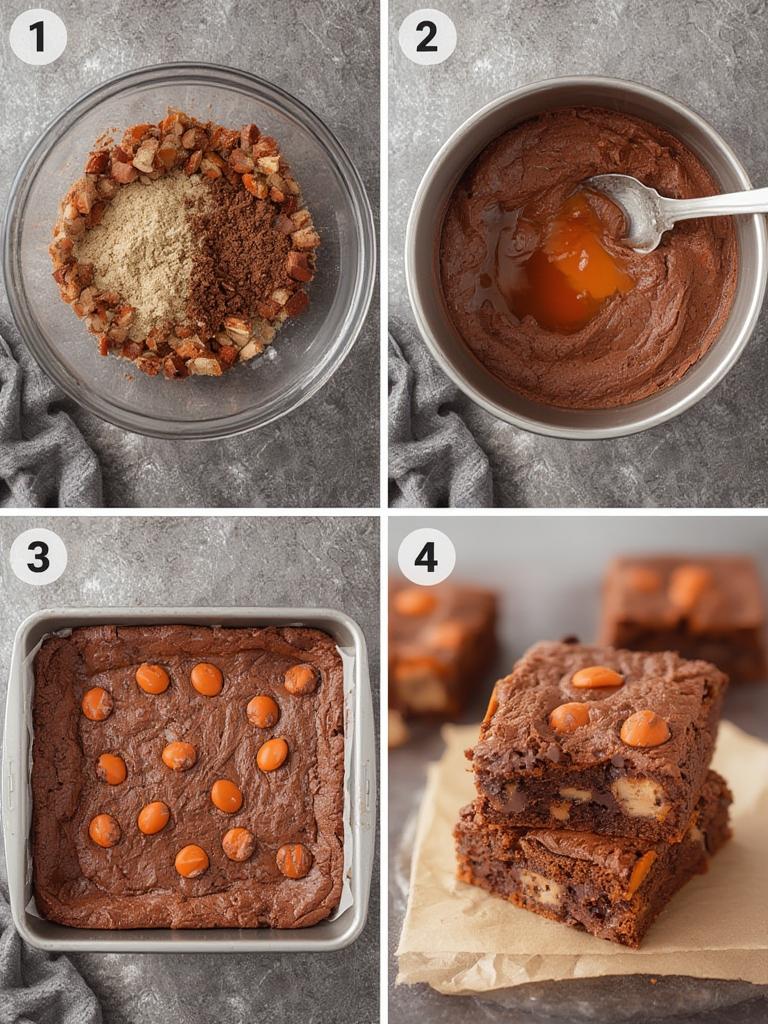 1
2
3
4