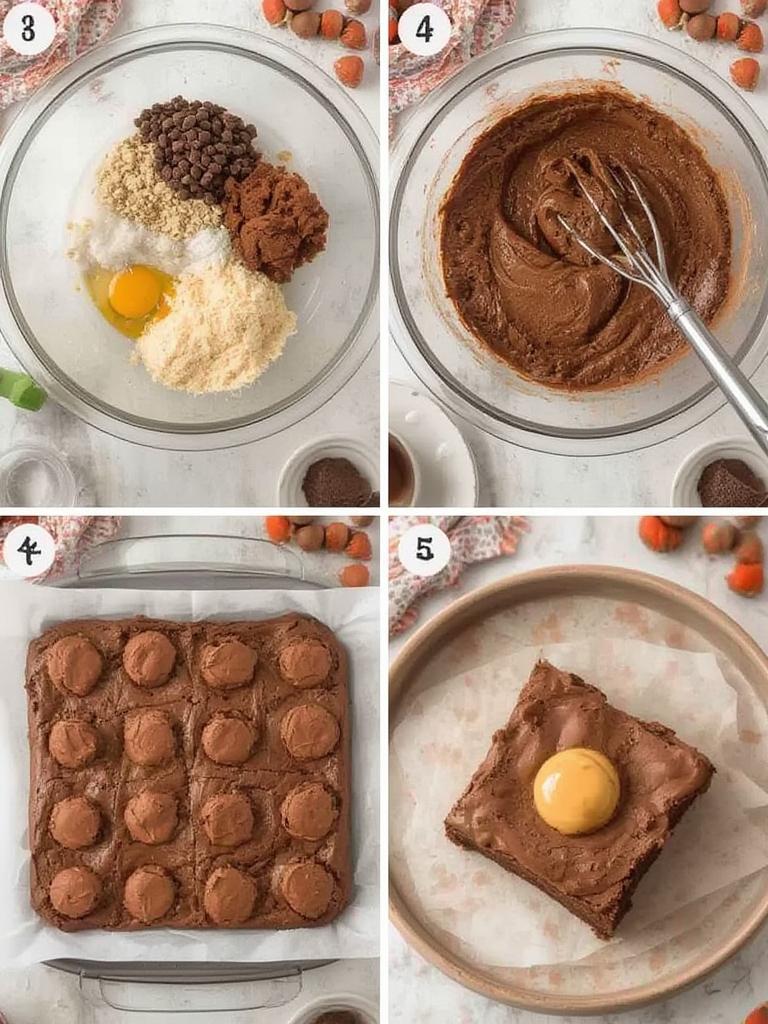 3

4

4

5