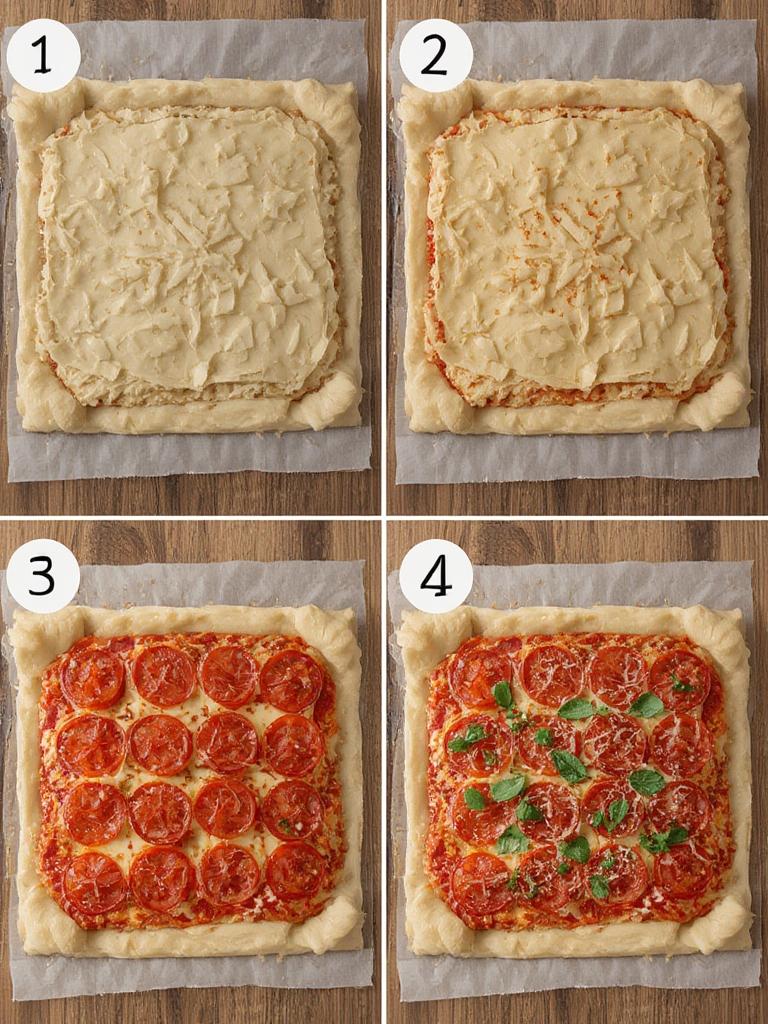 1
2
3
4