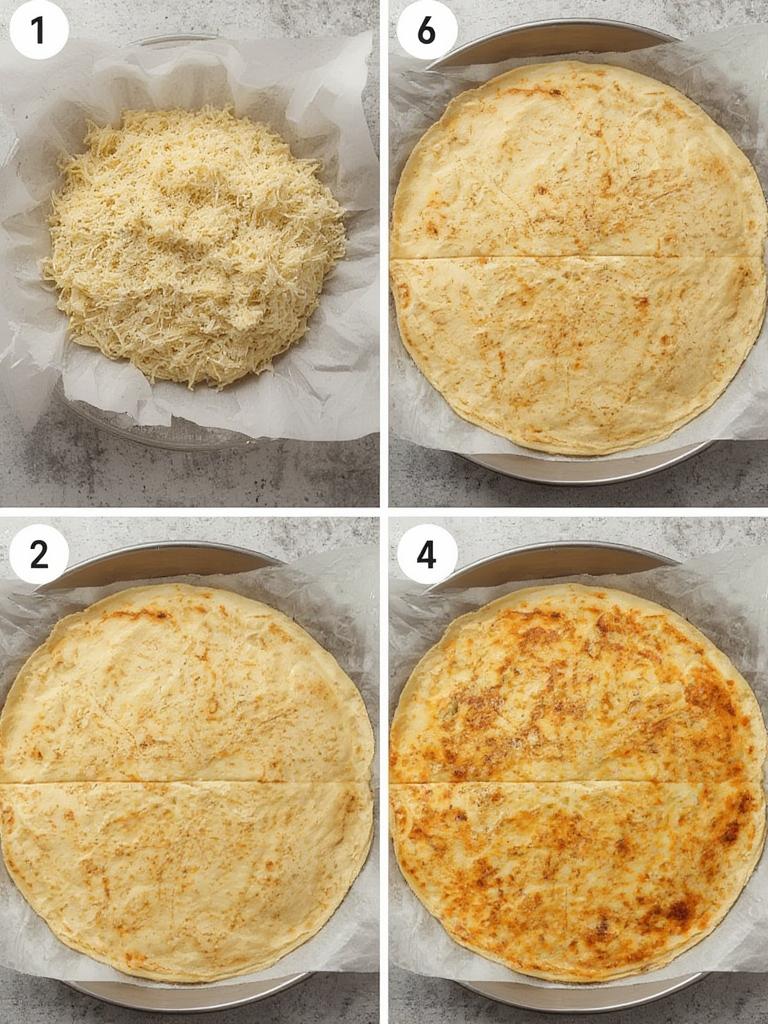 1

6

2

4