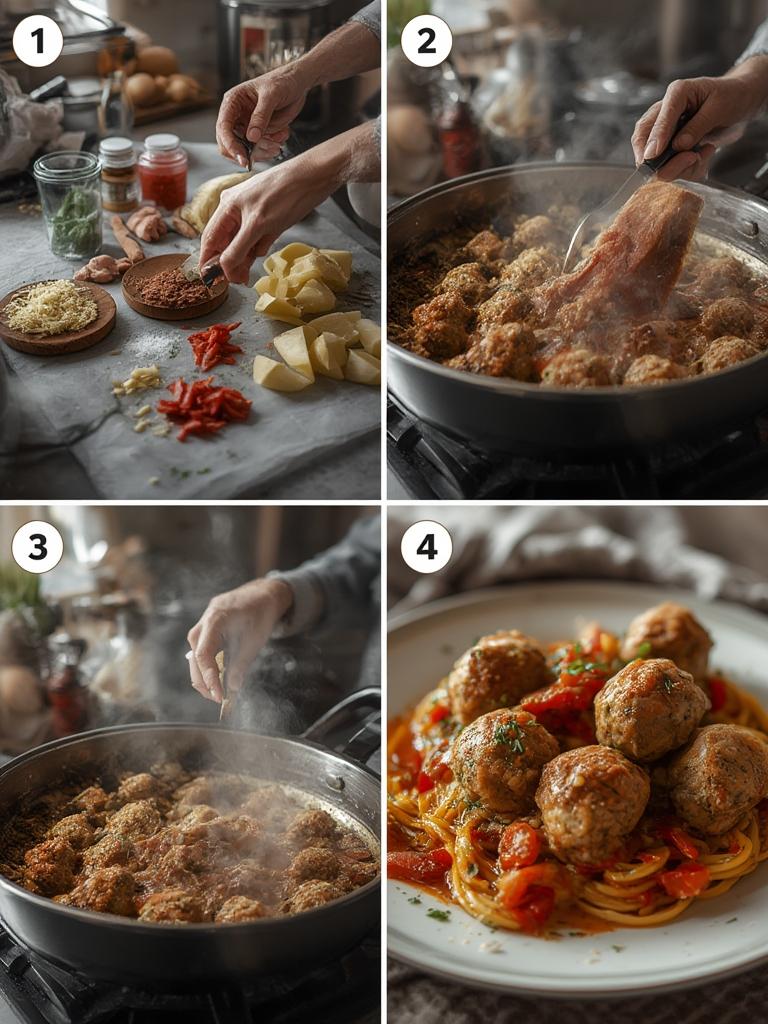 1

2

3

4