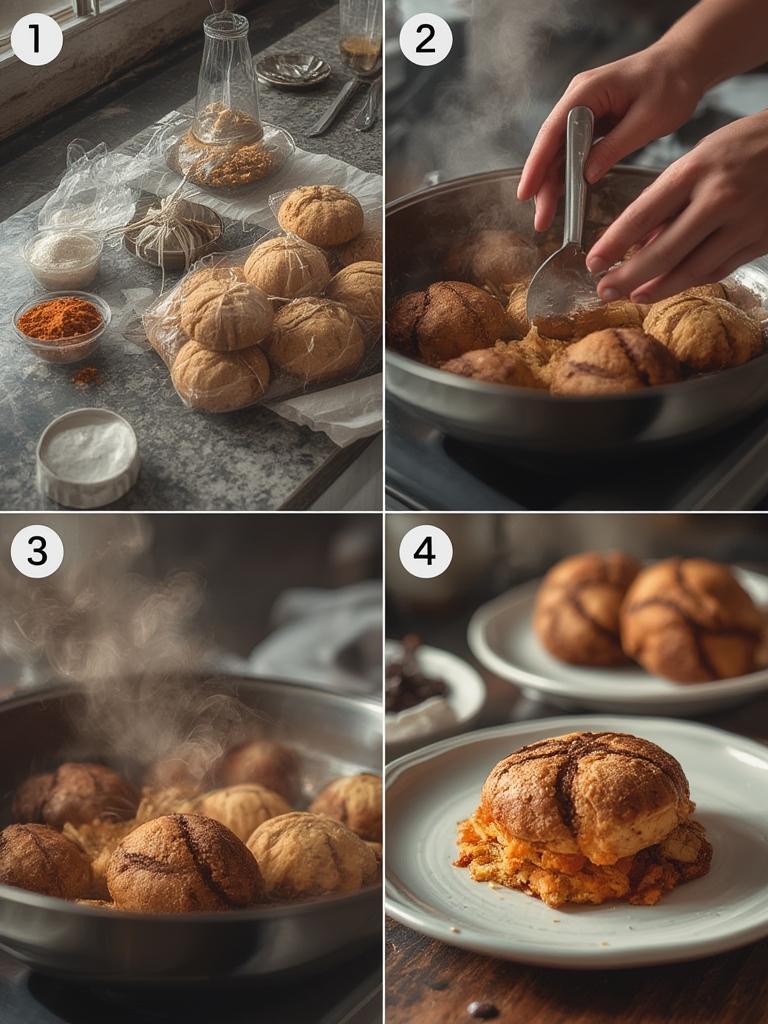 1
2
3
4