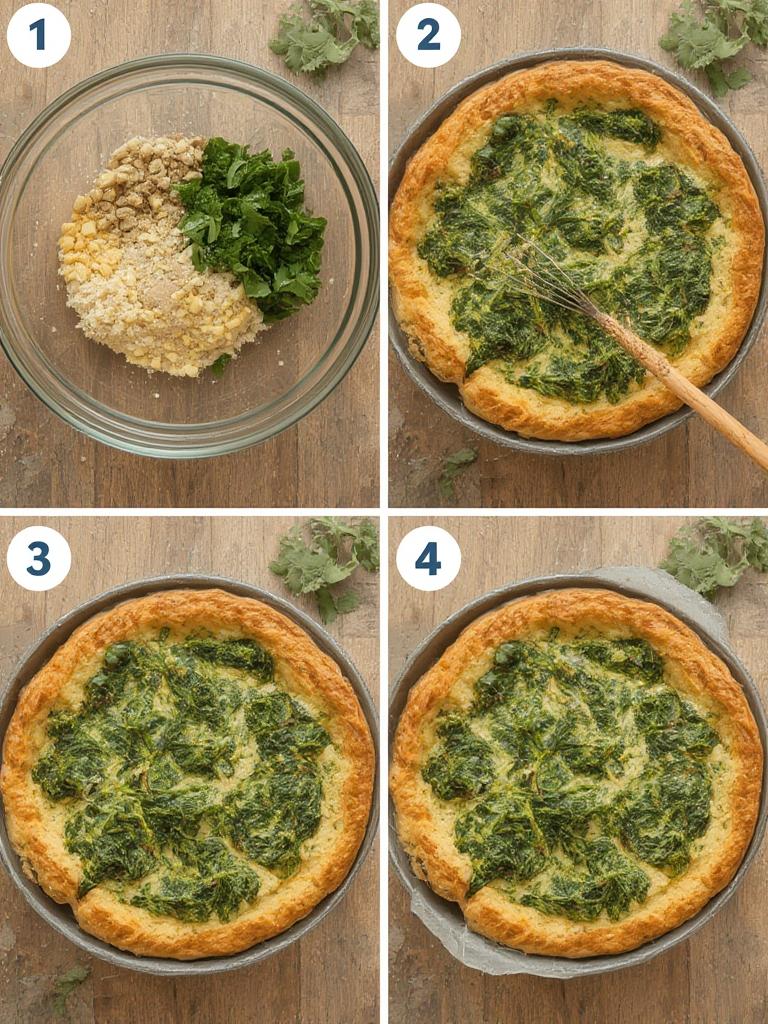 1

2

3

4