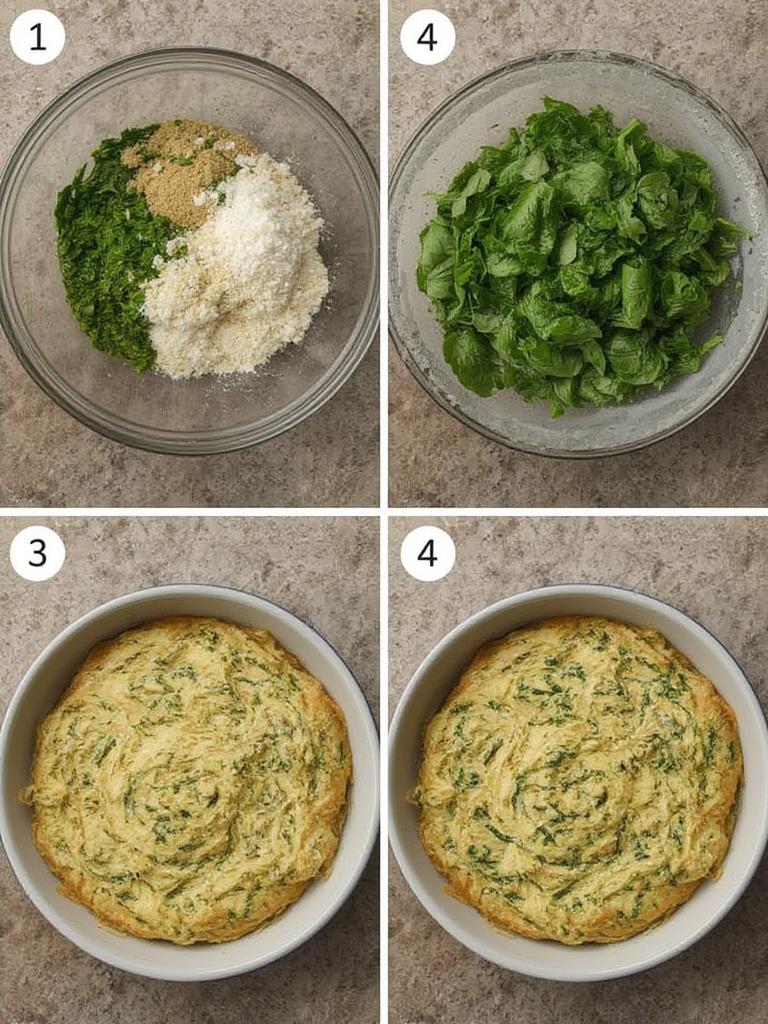 1

4

3

4