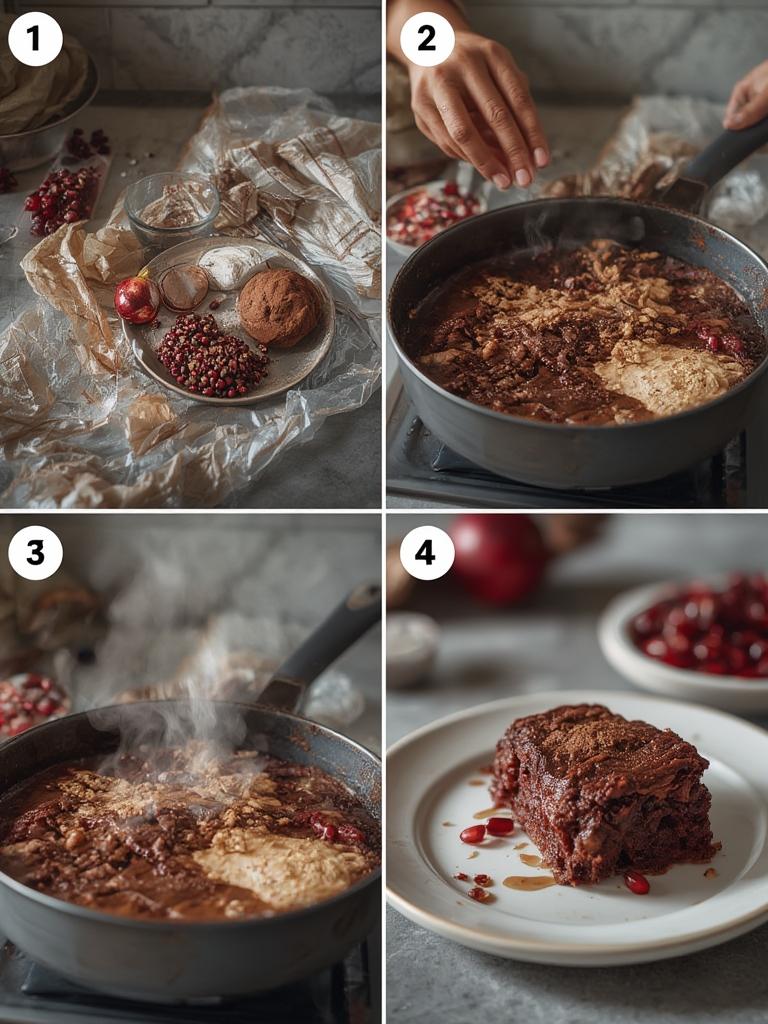 1
2
3
4