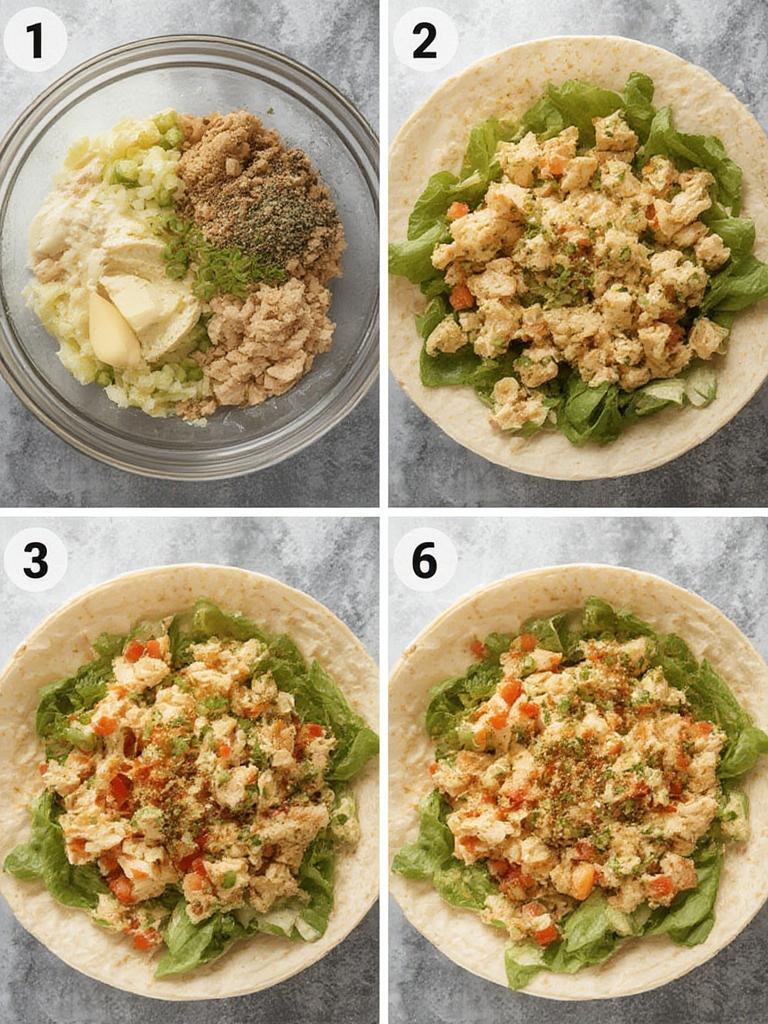 1

2

3

6