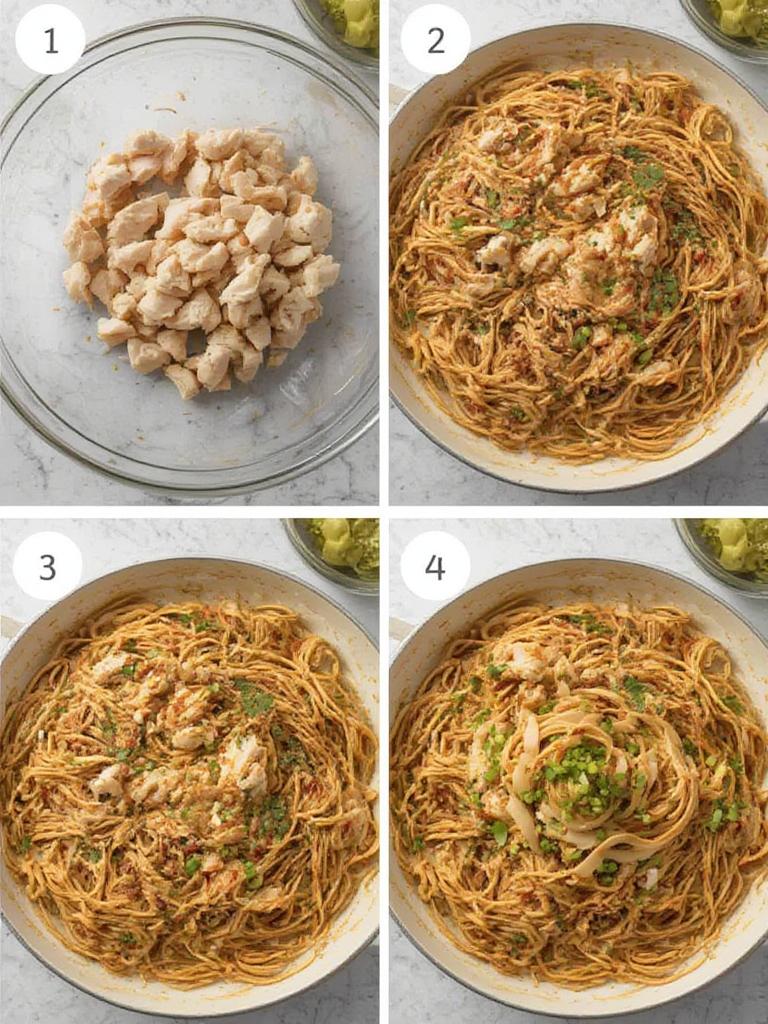 1
2
3
4