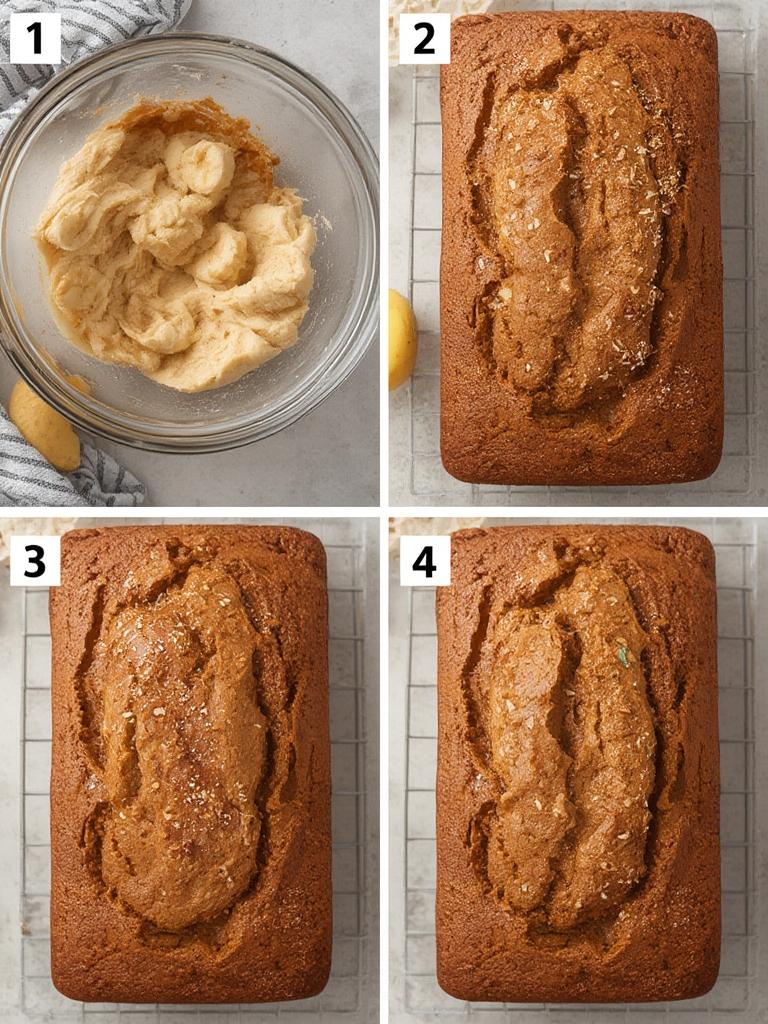 1

2

3

4